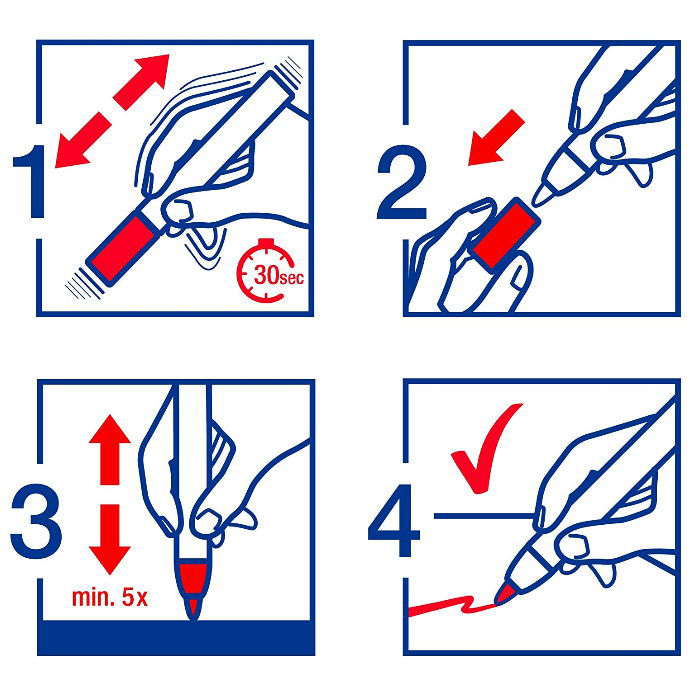 1

30sec

2

3

min. 5x

4