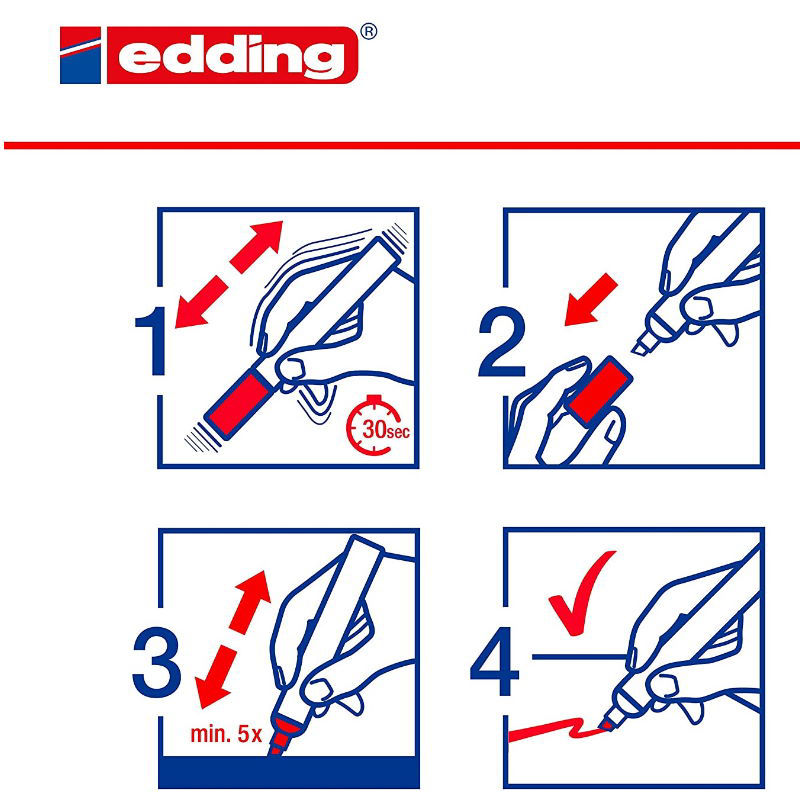 edding®

1

30sec

2

3

min. 5x

4