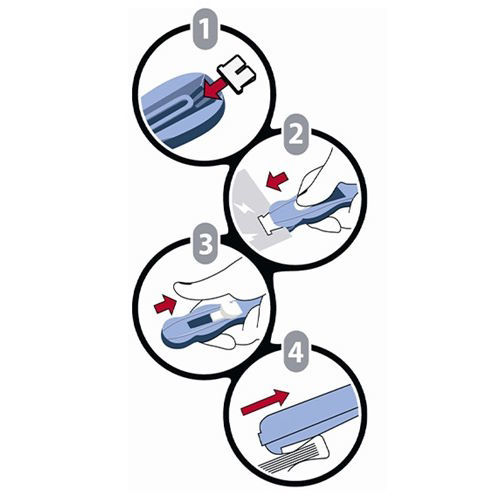 1
2
3
4