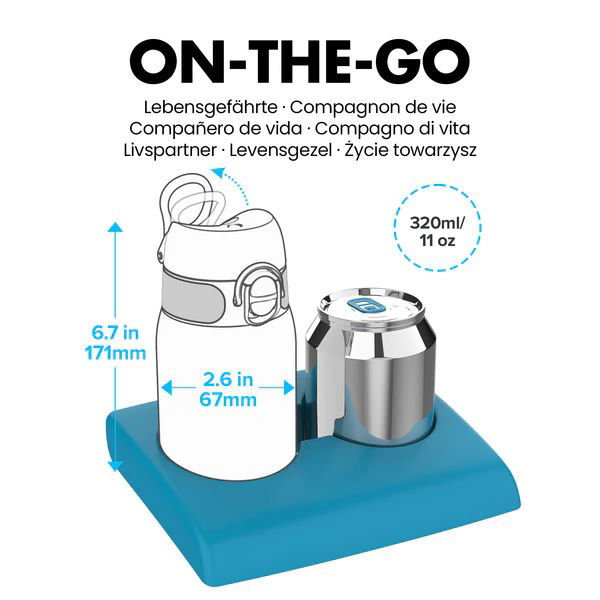 ON-THE-GO

Lebensgefährte · Compagnon de vie
Compañero de vida · Compagno di vita
Livspartner · Levensgezel · Życie towarzysz

320ml/
11 oz

6.7 in
171mm

2.6 in
67mm