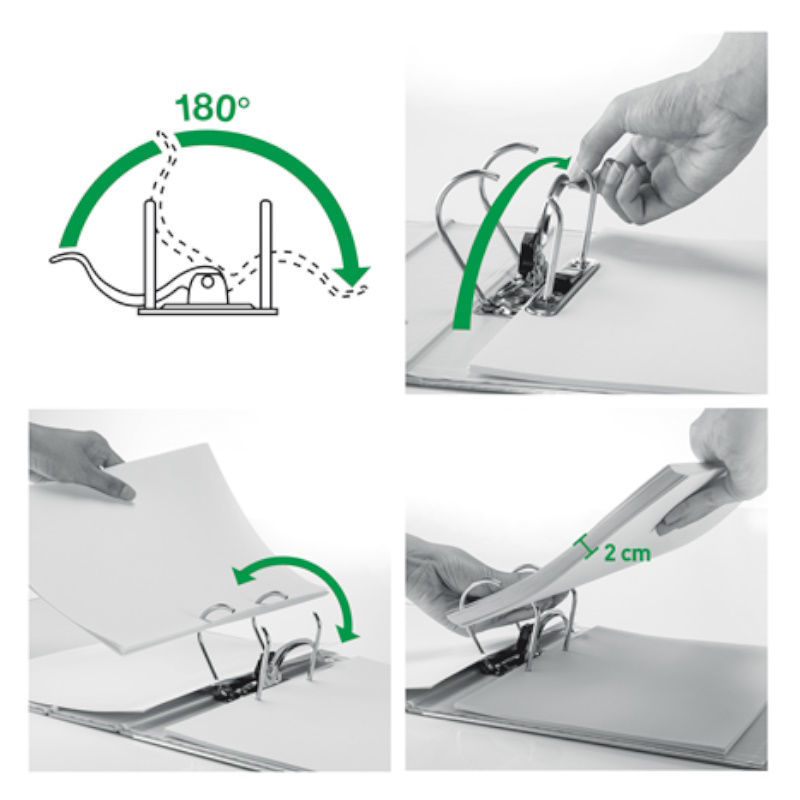 180°

2 cm