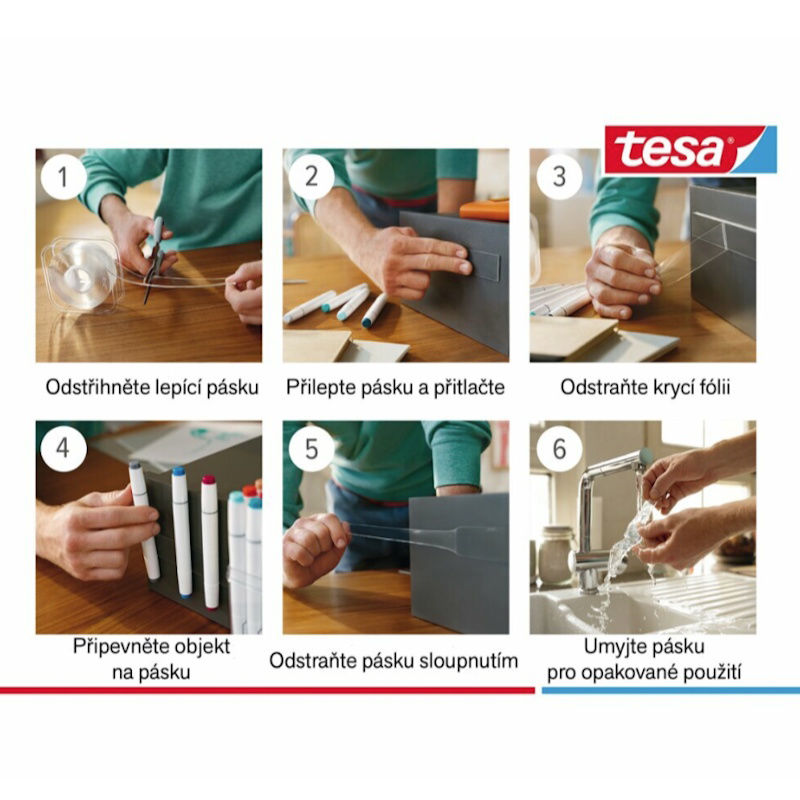 tesa®

1

Odstřihněte lepící pásku

2

Přilepte pásku a přitlačte

3

Odstraňte krycí fólii

4

Připevněte objekt na pásku

5

Odstraňte pásku sloupnutím

6

Umyjte pásku pro opakované použití